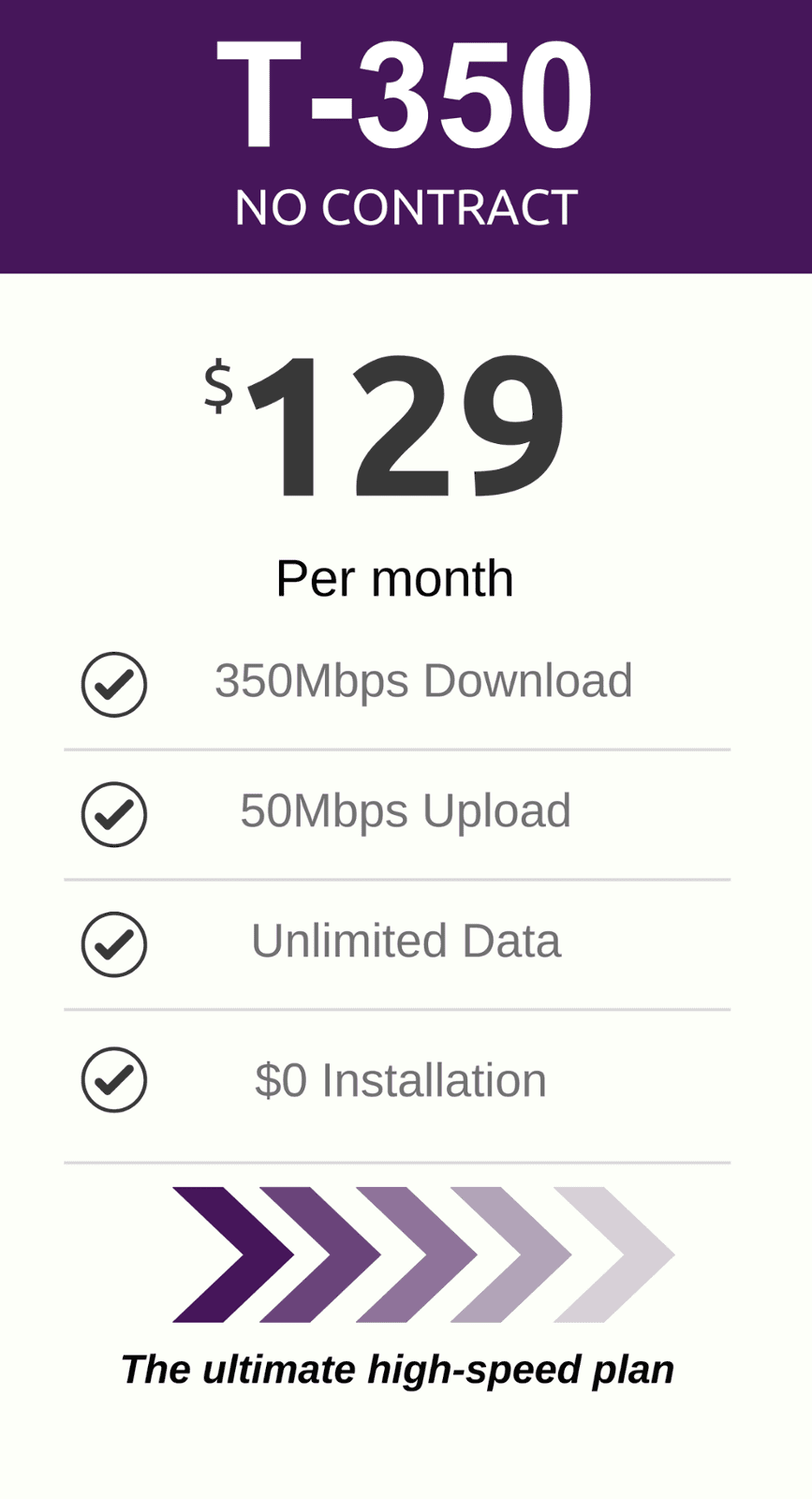 T-350
NO CONTRACT

$129

Per month

350Mbps Download

50Mbps Upload

Unlimited Data

$0 Installation

The ultimate high-speed plan